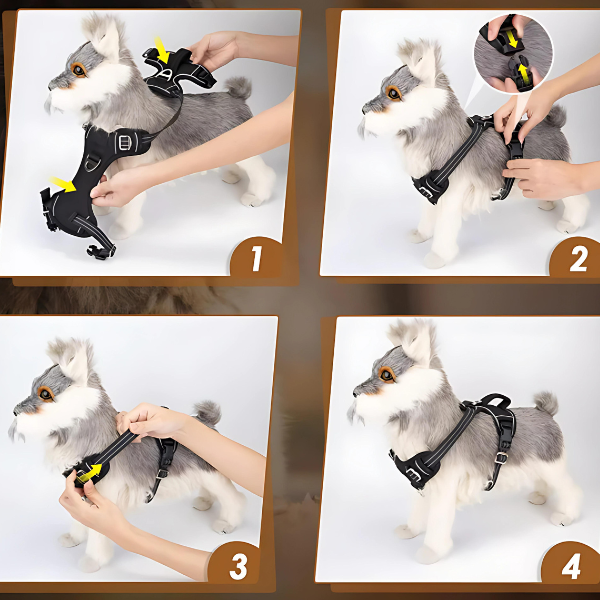 1

2

3

4